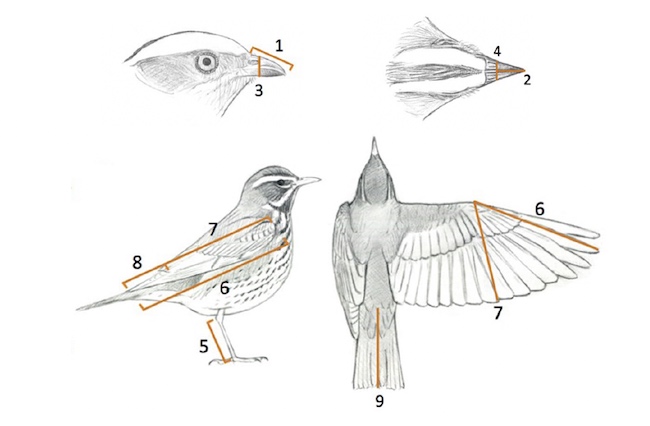 1
3
4
2
7
8
6
5
6
7
9